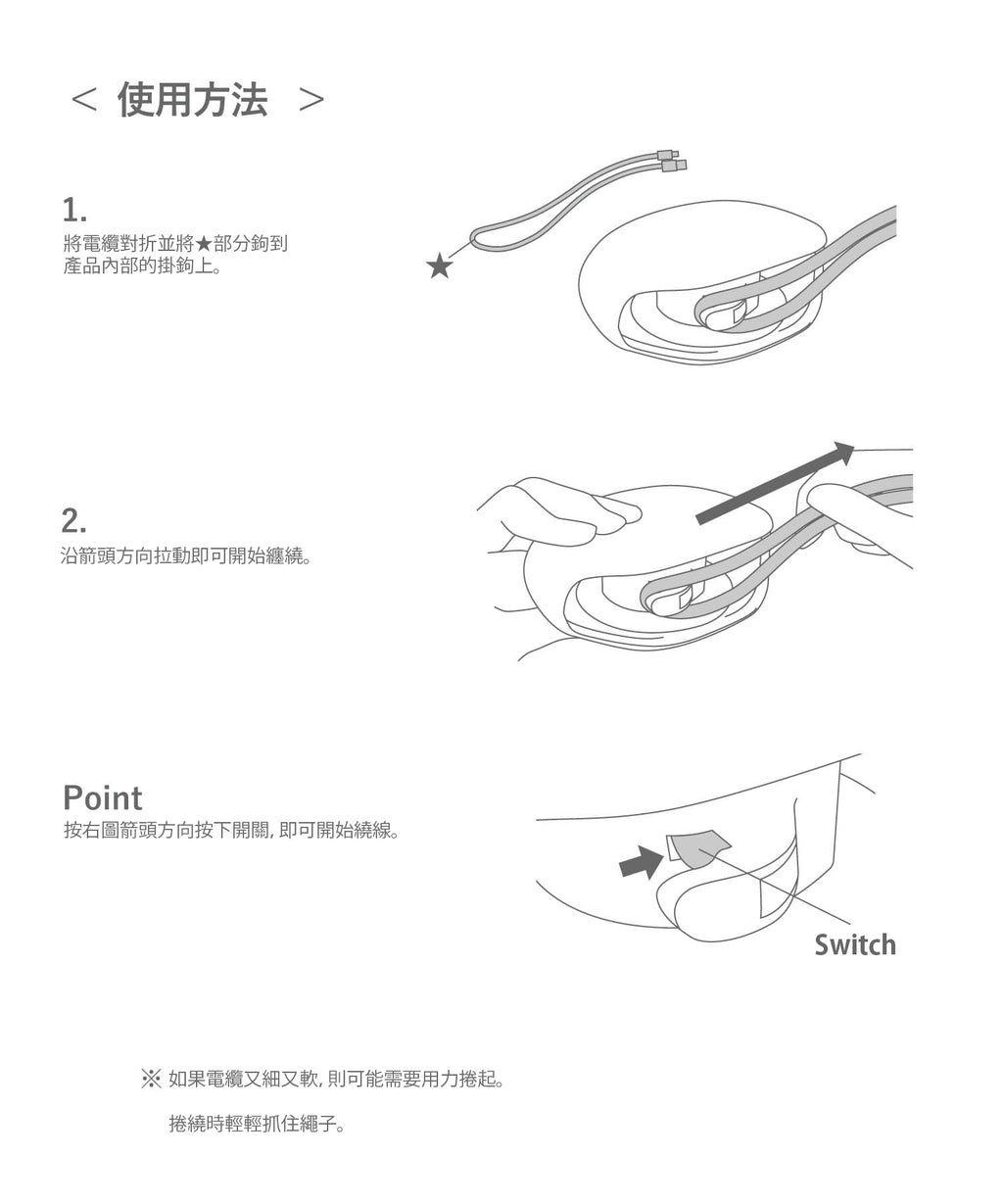 < 使用方法 >

1.
將電纜對折並將★部分鉤到產品內部的掛鉤上。

★

2.
沿箭頭方向拉動即可開始纏繞。

Point
按右圖箭頭方向按下開關, 即可開始繞線。

Switch

※ 如果電纜又細又軟, 則可能需要用力捲起。

捲繞時輕輕抓住繩子。