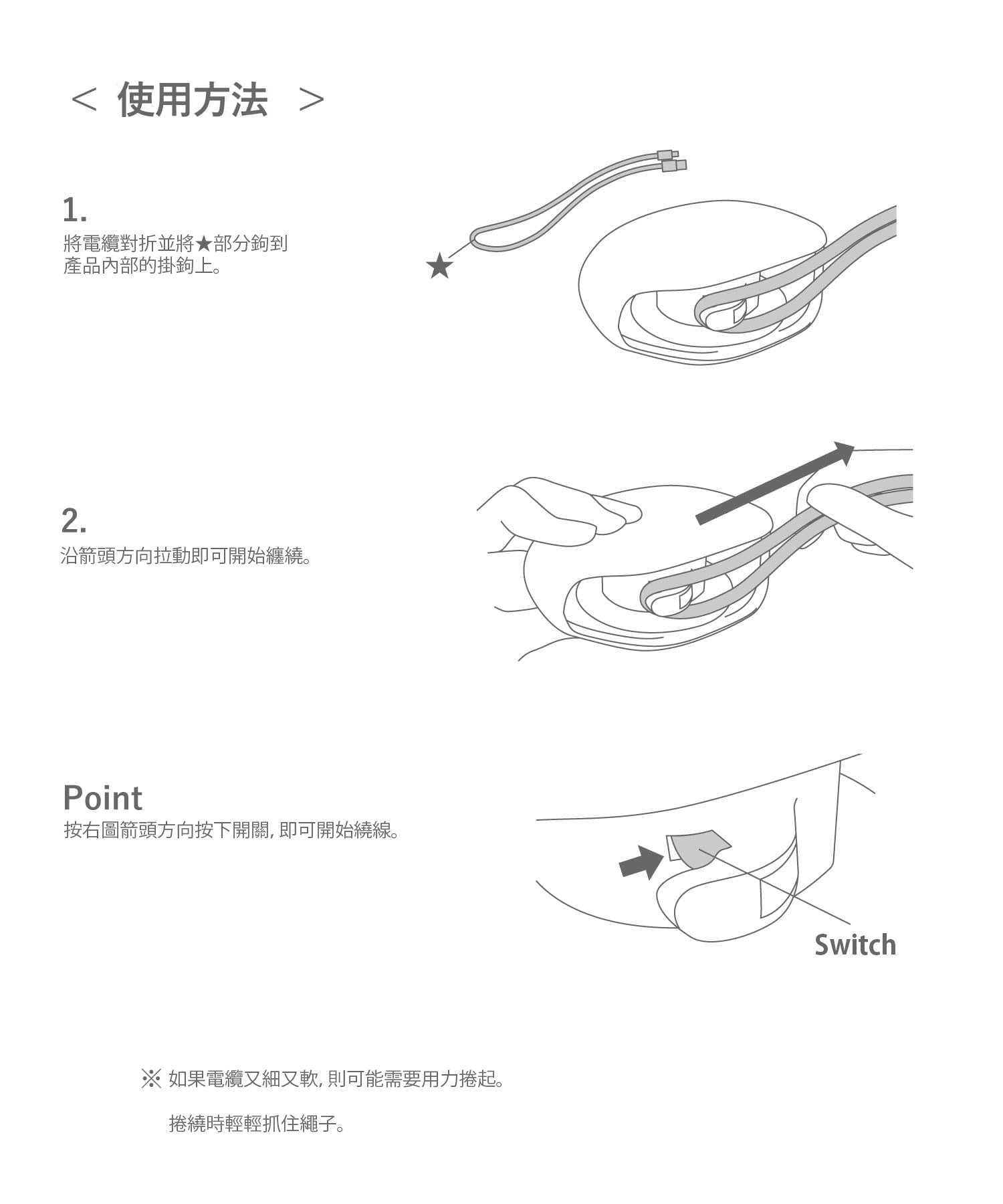 < 使用方法 >

1.
將電纜對折並將★部分鉤到產品內部的掛鉤上。

★

2.
沿箭頭方向拉動即可開始纏繞。

Point
按右圖箭頭方向按下開關, 即可開始繞線。

Switch

※ 如果電纜又細又軟, 則可能需要用力捲起。
捲繞時輕輕抓住繩子。