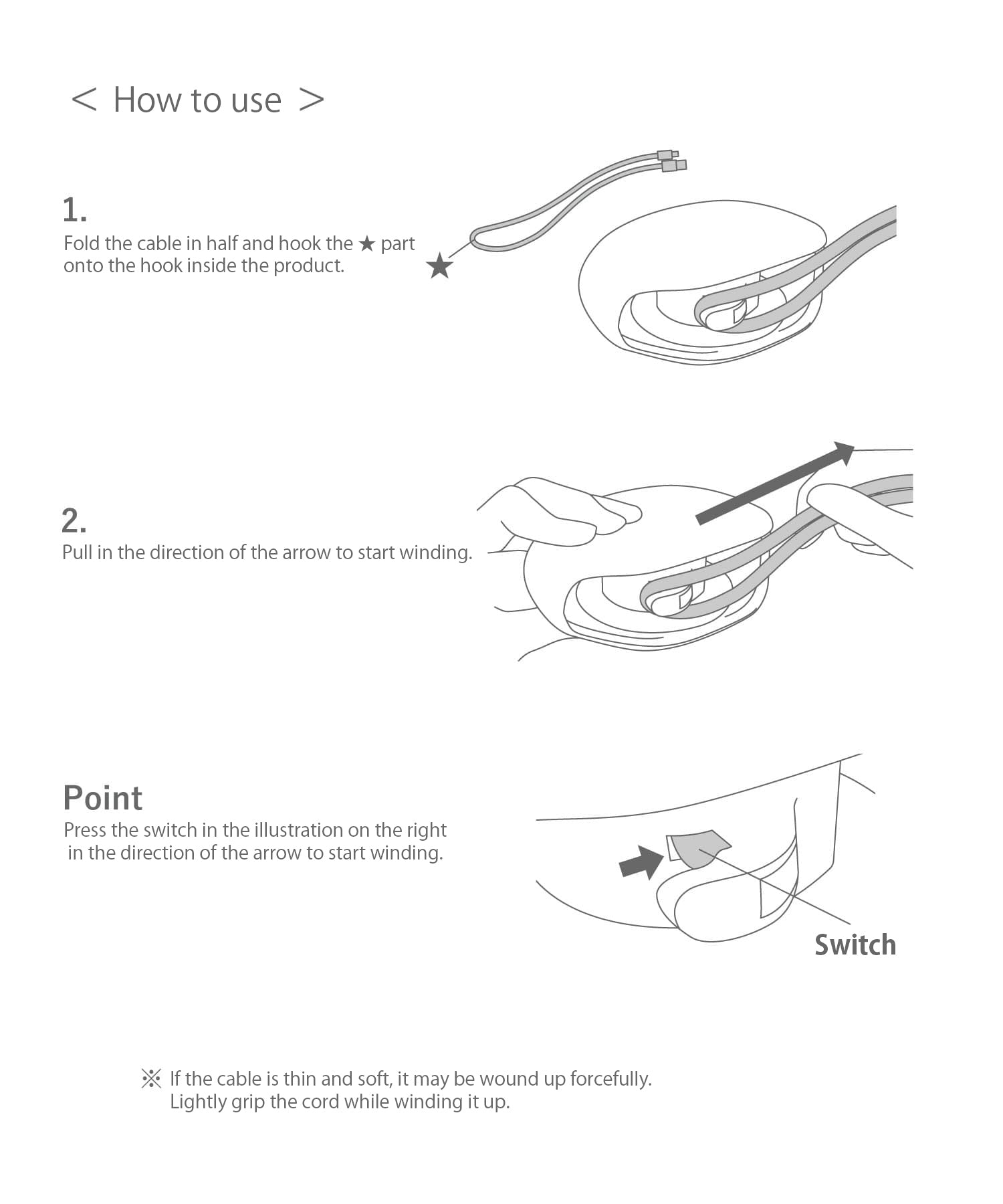 < How to use >

1.
Fold the cable in half and hook the ★ part onto the hook inside the product.

★

2.
Pull in the direction of the arrow to start winding.

Point
Press the switch in the illustration on the right in the direction of the arrow to start winding.

Switch

※ If the cable is thin and soft, it may be wound up forcefully.
Lightly grip the cord while winding it up.